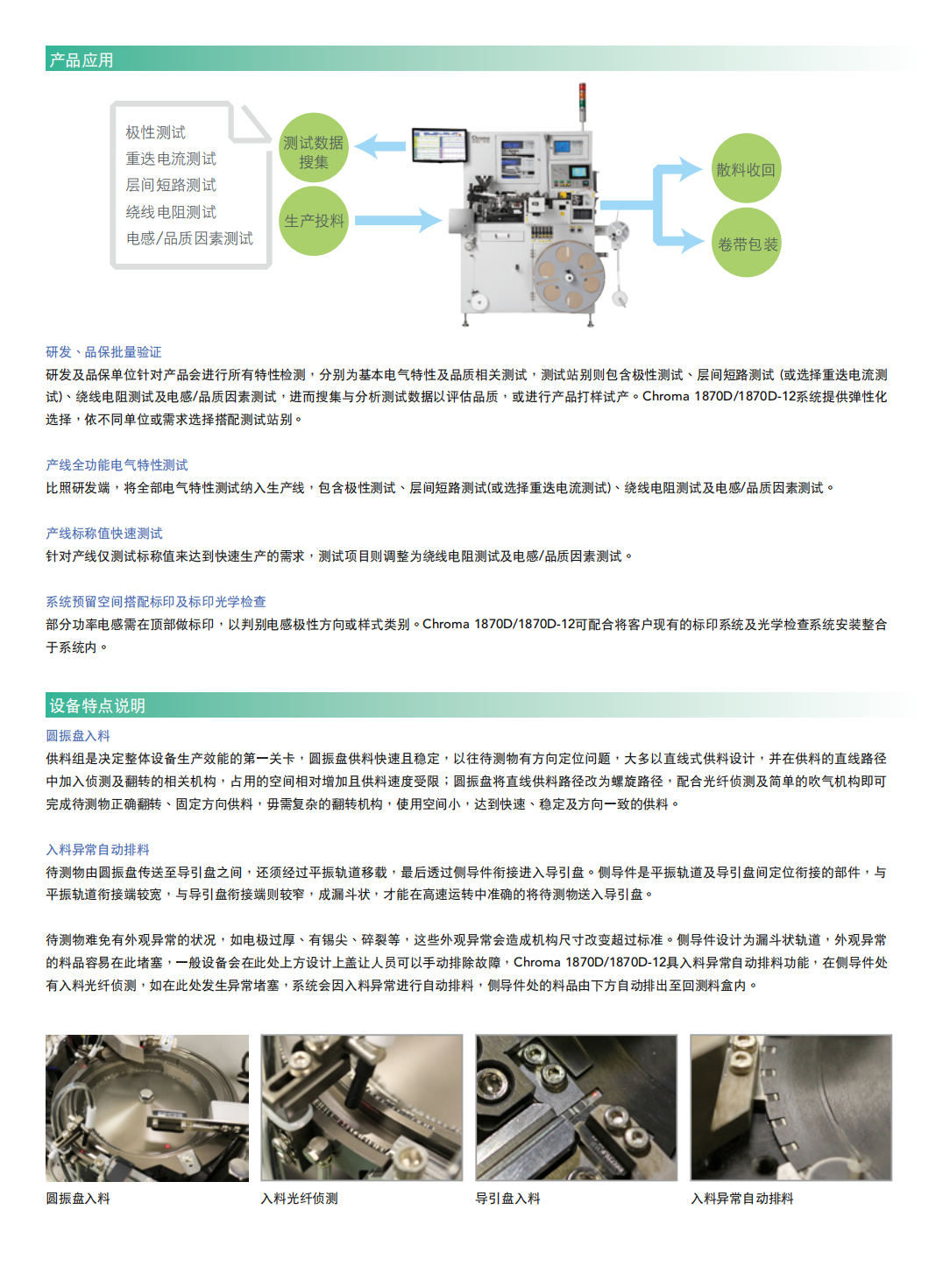 产品应用

极性测试
重迭电流测试
层间短路测试
绕线电阻测试
电感/品质因素测试

测试数据搜集

生产投料

散料收回

卷带包装

研发、品保批量验证
研发及品保单位针对产品会进行所有特性检测，分别为基本电气特性及品质相关测试，测试站别则包含极性测试、层间短路测试 (或选择重迭电流测试)、绕线电阻测试及电感/品质因素测试，进而搜集与分析测试数据以评估品质，或进行产品打样试产。Chroma 1870D/1870D-12系统提供弹性化选择，依不同单位或需求选择搭配测试站别。

产线全功能电气特性测试
比照研发端，将全部电气特性测试纳入生产线，包含极性测试、层间短路测试(或选择重迭电流测试)、绕线电阻测试及电感/品质因素测试。

产线标称值快速测试
针对产线仅测试标称值来达到快速生产的需求，测试项目则调整为绕线电阻测试及电感/品质因素测试。

系统预留空间搭配标印及标印光学检查
部分功率电感需在顶部做标印，以判别电感极性方向或样式类别。Chroma 1870D/1870D-12可配合将客户现有的标印系统及光学检查系统安装整合于系统内。

设备特点说明
圆振盘入料
供料组是决定整体设备生产效能的第一关卡，圆振盘供料快速且稳定，以往待测物有方向定位问题，大多以直线式供料设计，并在供料的直线路径中加入侦测及翻转的相关机构，占用的空间相对增加且供料速度受限；圆振盘将直线供料路径改为螺旋路径，配合光纤侦测及简单的吹气机构即可完成待测物正确翻转、固定方向供料，毋需复杂的翻转机构，使用空间小，达到快速、稳定及方向一致的供料。

入料异常自动排料
待测物由圆振盘传送至导引盘之间，还须经过平振轨道移载，最后透过侧导件衔接进入导引盘。侧导件是平振轨道及导引盘间定位衔接的部件，与平振轨道衔接端较宽，与导引盘衔接端则较窄，成漏斗状，才能在高速运转中准确的将待测物送入导引盘。

待测物难免有外观异常的状况，如电极过厚、有锡尖、碎裂等，这些外观异常会造成机构尺寸改变超过标准。侧导件设计为漏斗状轨道，外观异常的料品容易在此堵塞，一般设备会在此处上方设计上盖让人员可以手动排除故障，Chroma 1870D/1870D-12具入料异常自动排料功能，在侧导件处有入料光纤侦测，如在此处发生异常堵塞，系统会因入料异常进行自动排料，侧导件处的料品由下方自动排出至回测料盒内。

圆振盘入料
入料光纤侦测
导引盘入料
入料异常自动排料